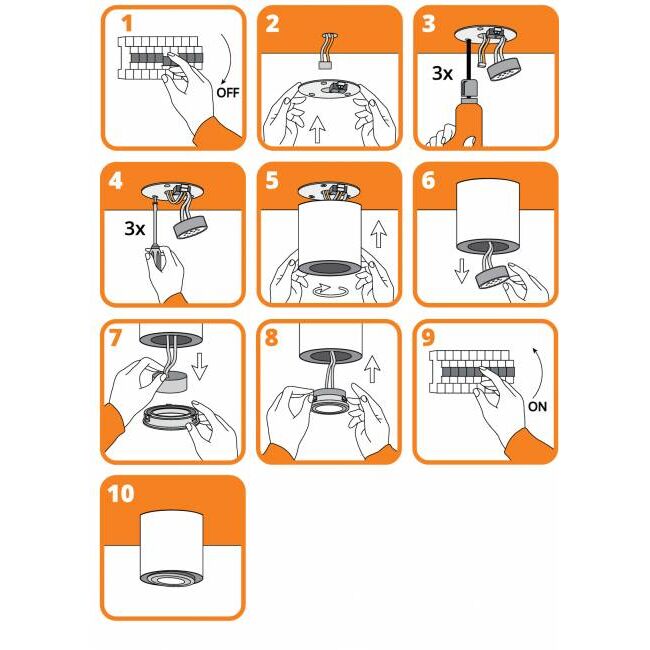 1
OFF

2

3
3x

4
3x

5

6

7

8

9
ON

10