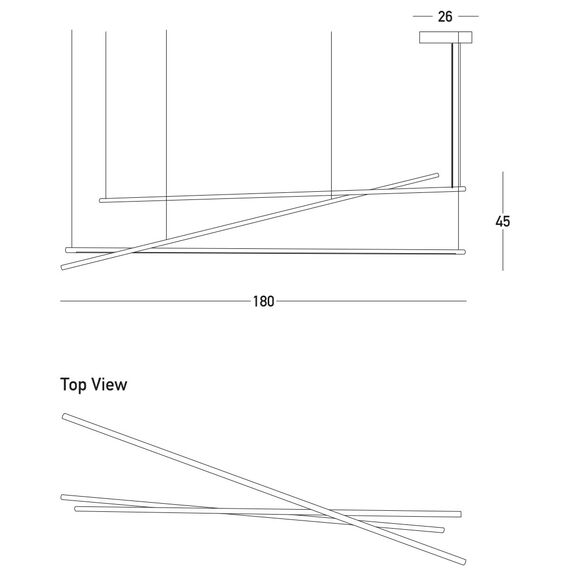 26

45

180

Top View