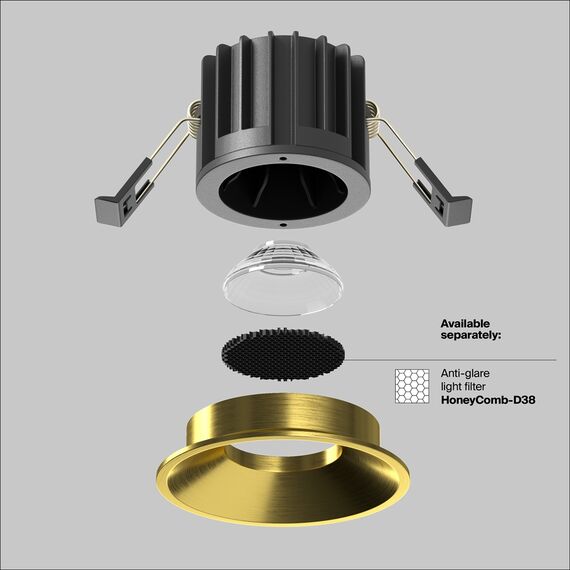 Available separately:

Anti-glare light filter
**HoneyComb-D38**