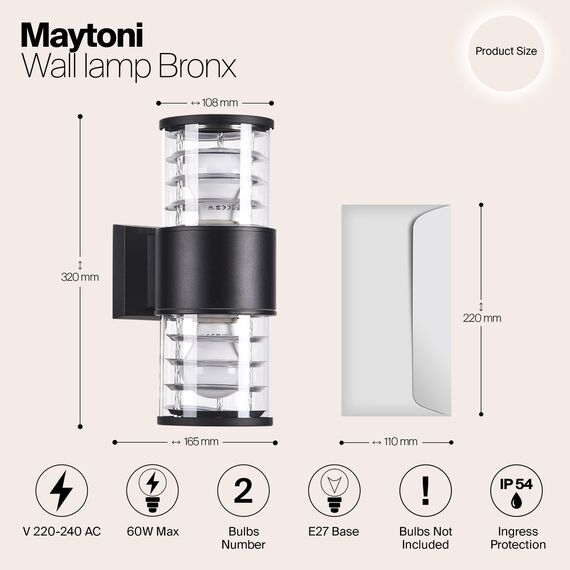 Maytoni
Wall lamp Bronx

Product Size

↔ 108 mm

↕ 320 mm

↔ 165 mm

↕ 220 mm

↔ 110 mm

V 220-240 AC

60W Max

2
Bulbs Number

E27 Base

!
Bulbs Not Included

IP 54
Ingress Protection