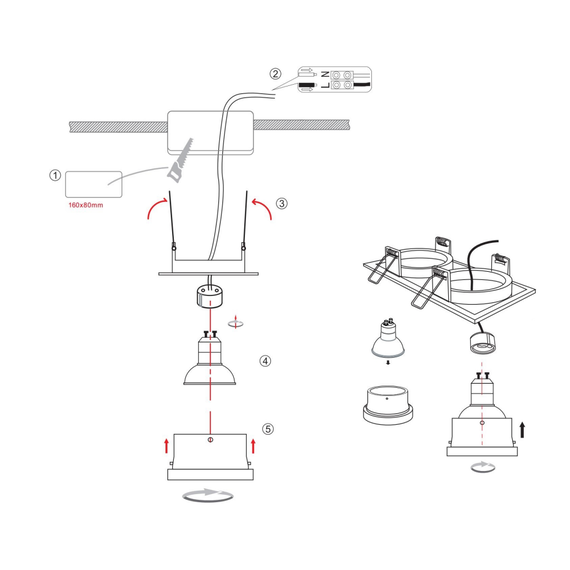 ②
N
L
①
160x80mm
③
④
⑤