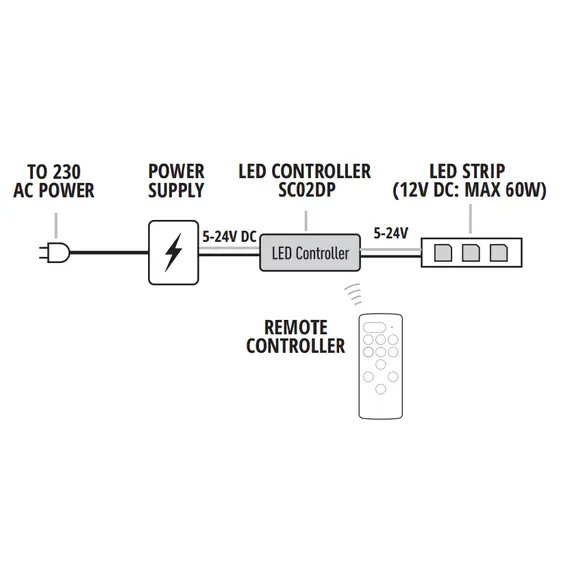 TO 230
AC POWER

POWER
SUPPLY

LED CONTROLLER
SC02DP

LED STRIP
(12V DC: MAX 60W)

5-24V DC

LED Controller

5-24V

REMOTE
CONTROLLER