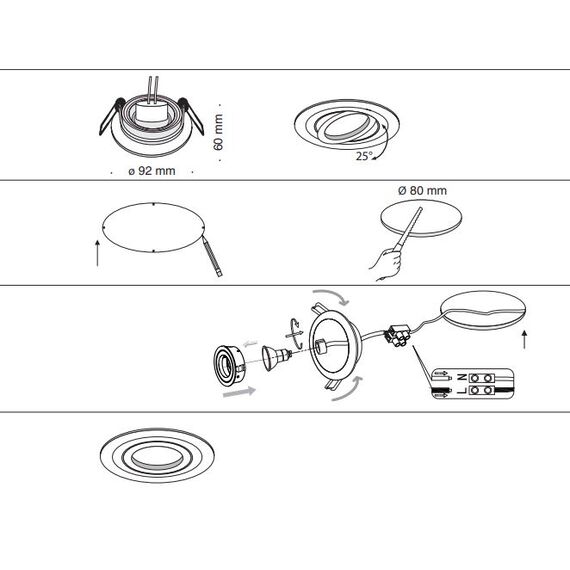 60 mm

ø 92 mm

25°

Ø 80 mm

N

L