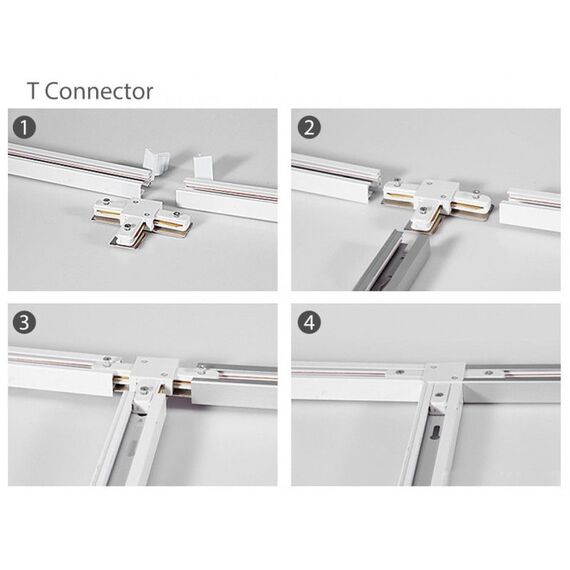 T Connector

1

2

3

4