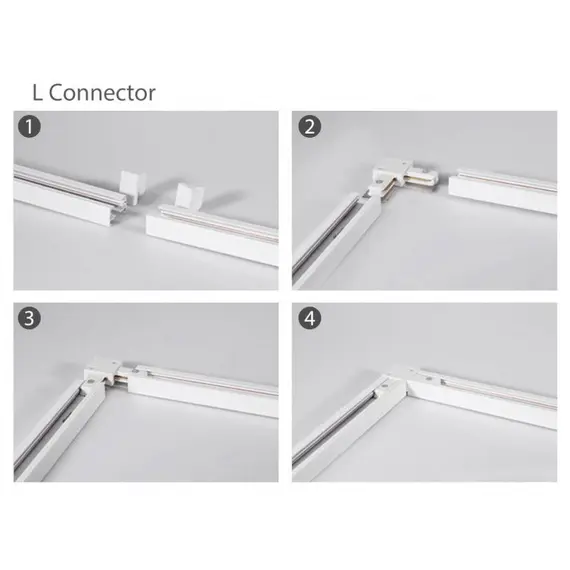 L Connector

1

2

3

4