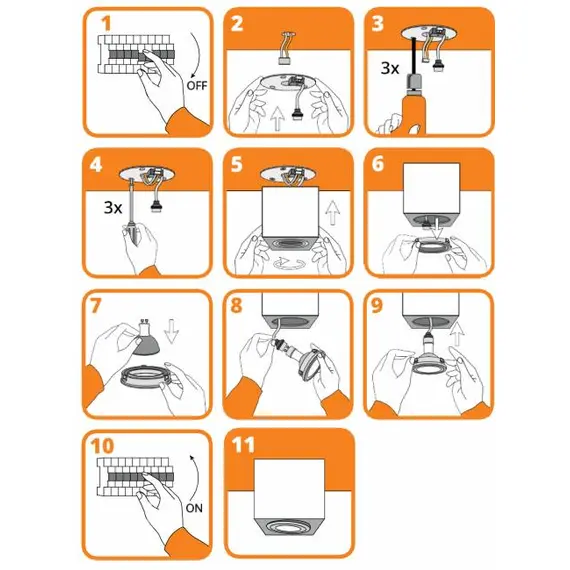 1
OFF

2

3
3x

4
3x

5

6

7

8

9

10
ON

11